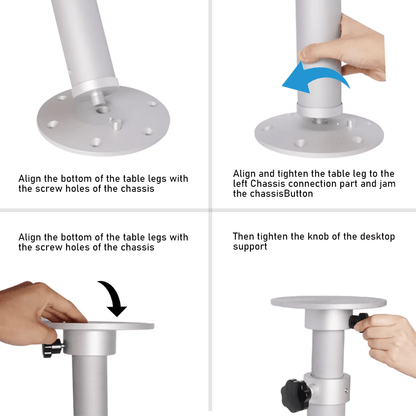 Align the bottom of the table legs with the screw holes of the chassis

Align and tighten the table leg to the left Chassis connection part and jam the chassisButton

Align the bottom of the table legs with the screw holes of the chassis

Then tighten the knob of the desktop support